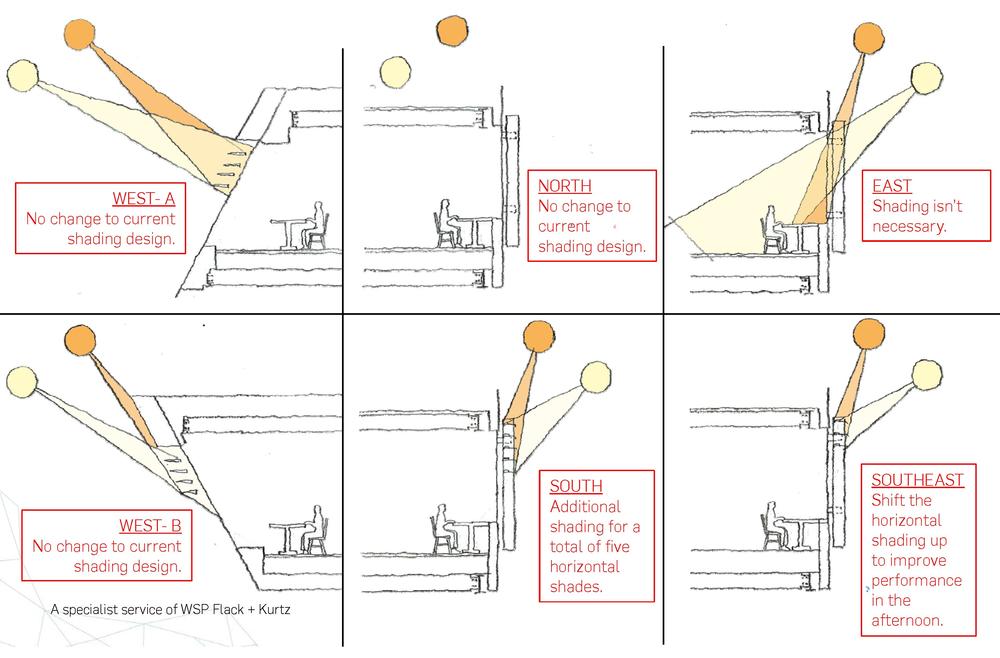 WEST- A
No change to current shading design.

NORTH
No change to current shading design.

EAST
Shading isn't necessary.

WEST- B
No change to current shading design.

SOUTH
Additional shading for a total of five horizontal shades.

SOUTHEAST
Shift the horizontal shading up to improve performance in the afternoon.

A specialist service of WSP Flack + Kurtz